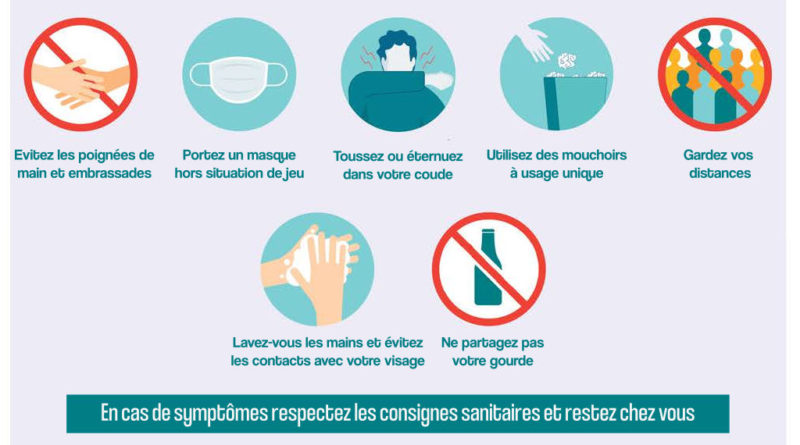 Evitez les poignées de main et embrassades

Portez un masque hors situation de jeu

Toussez ou éternuez dans votre coude

Utilisez des mouchoirs à usage unique

Gardez vos distances

Lavez-vous les mains et évitez les contacts avec votre visage

Ne partagez pas votre gourde

En cas de symptômes respectez les consignes sanitaires et restez chez vous